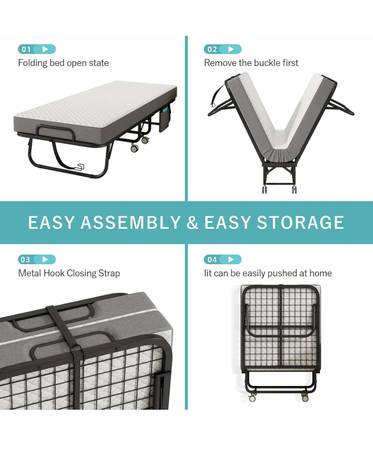 01

Folding bed open state

02

Remove the buckle first

EASY ASSEMBLY & EASY STORAGE

03

Metal Hook Closing Strap

04

lit can be easily pushed at home