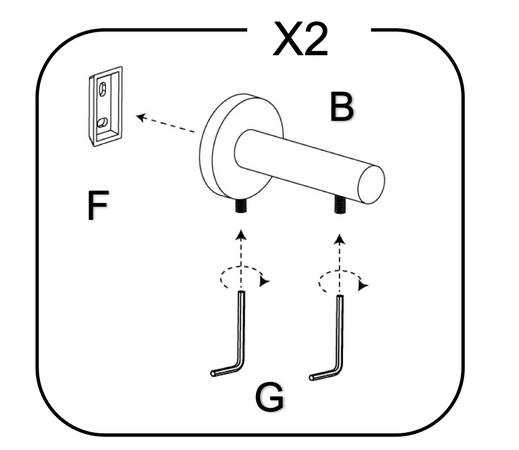 X2

B

F

G