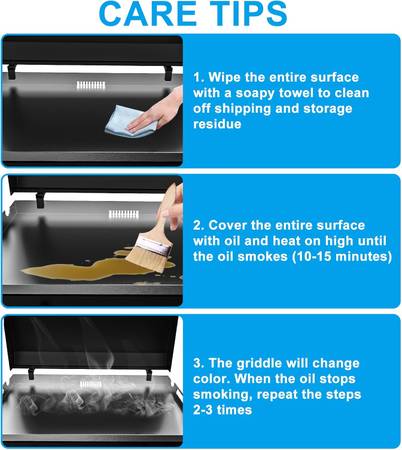 CARE TIPS

1. Wipe the entire surface with a soapy towel to clean off shipping and storage residue

2. Cover the entire surface with oil and heat on high until the oil smokes (10-15 minutes)

3. The griddle will change color. When the oil stops smoking, repeat the steps 2-3 times