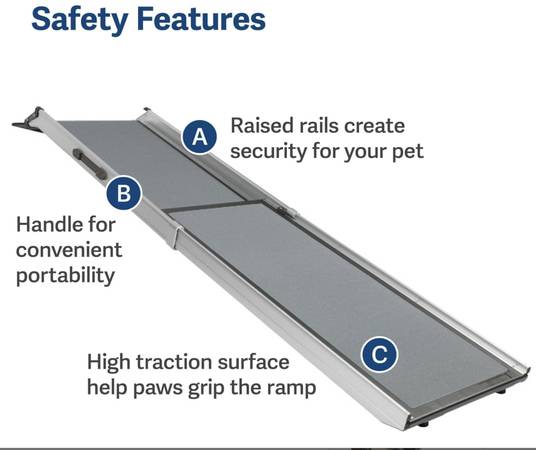 Safety Features

A

Raised rails create security for your pet

B

Handle for convenient portability

C

High traction surface help paws grip the ramp