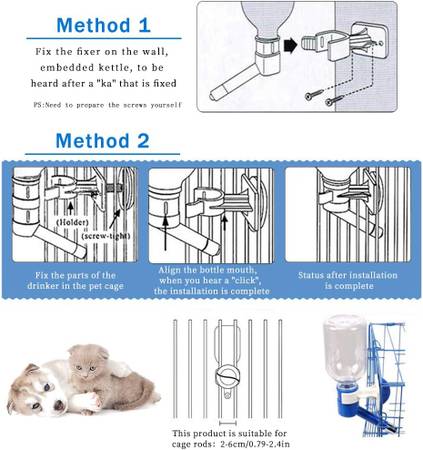 Method 1

Fix the fixer on the wall, embedded kettle, to be heard after a "ka" that is fixed

PS:Need to prepare the screws yourself

Method 2

(Holder)

(screw-tight)

Fix the parts of the drinker in the pet cage

Align the bottle mouth, when you hear a "click", the installation is complete

Status after installation is complete

This product is suitable for cage rods: 2-6cm/0.79-2.4in