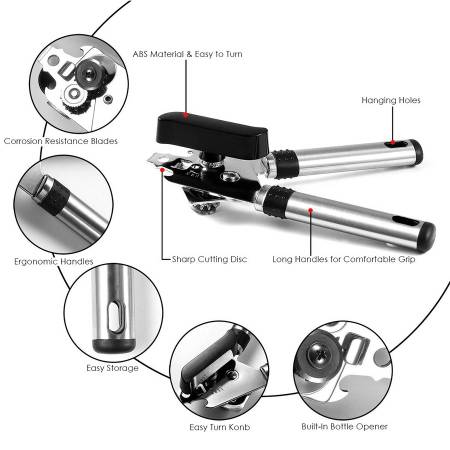 ABS Material & Easy to Turn

Hanging Holes

Corrosion Resistance Blades

Ergonomic Handles

Sharp Cutting Disc

Long Handles for Comfortable Grip

Easy Storage

Easy Turn Konb

Built-In Bottle Opener