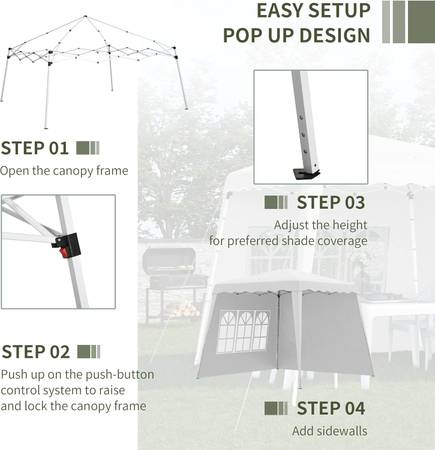 EASY SETUP
POP UP DESIGN

STEP 01
Open the canopy frame

STEP 02
Push up on the push-button control system to raise and lock the canopy frame

STEP 03
Adjust the height for preferred shade coverage

STEP 04
Add sidewalls