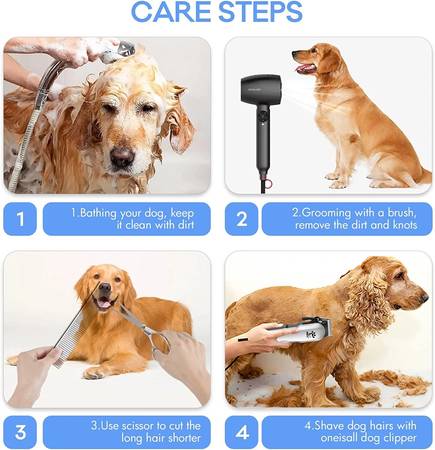 CARE STEPS

1

1.Bathing your dog, keep it clean with dirt

2

2.Grooming with a brush, remove the dirt and knots

3

3.Use scissor to cut the long hair shorter

4

4.Shave dog hairs with oneisall dog clipper