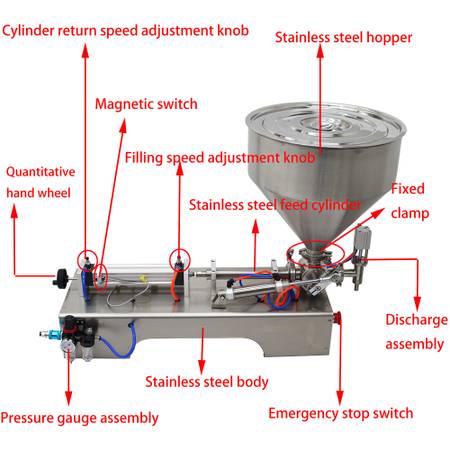 Cylinder return speed adjustment knob

Stainless steel hopper

Magnetic switch

Filling speed adjustment knob

Quantitative hand wheel

Stainless steel feed cylinder

Fixed clamp

Discharge assembly

Stainless steel body

Pressure gauge assembly

Emergency stop switch