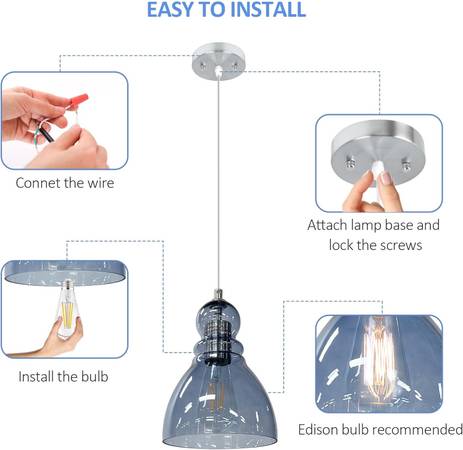 EASY TO INSTALL

Connet the wire

Attach lamp base and lock the screws

Install the bulb

Edison bulb recommended