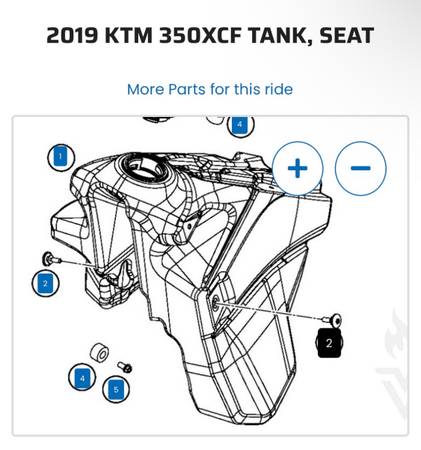 2019 KTM 350XCF TANK, SEAT

More Parts for this ride

4

1

+

−

2

2

4

5