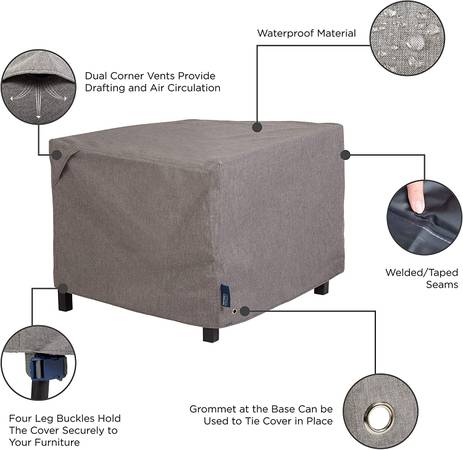 Waterproof Material

Dual Corner Vents Provide Drafting and Air Circulation

Welded/Taped Seams

Four Leg Buckles Hold The Cover Securely to Your Furniture

Grommet at the Base Can be Used to Tie Cover in Place