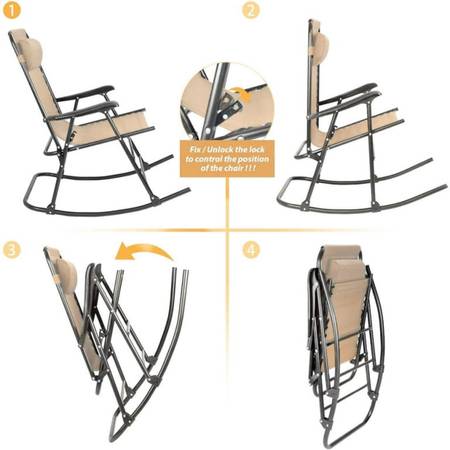 1

2

Fix / Unlock the lock to control the position of the chair ! ! !

3

4