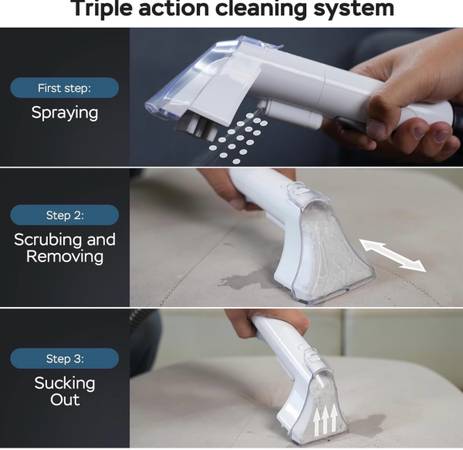 Triple action cleaning system

First step:
Spraying

Step 2:
Scrubing and Removing

Step 3:
Sucking Out