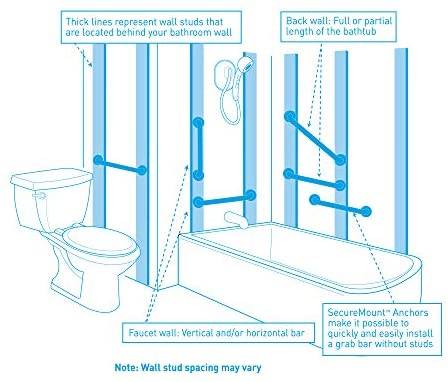 Thick lines represent wall studs that are located behind your bathroom wall

Back wall: Full or partial length of the bathtub

Faucet wall: Vertical and/or horizontal bar

SecureMount™ Anchors make it possible to quickly and easily install a grab bar without studs

Note: Wall stud spacing may vary