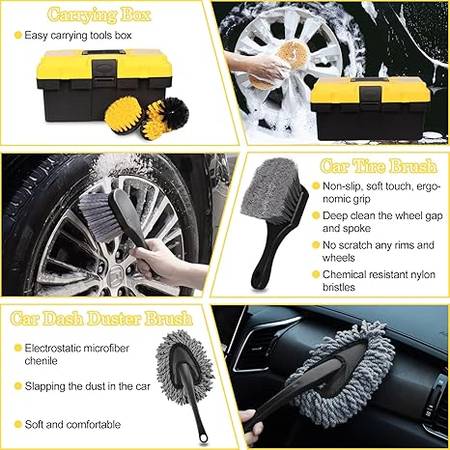 Carrying Box

Easy carrying tools box

Car Tire Brush

Non-slip, soft touch, ergonomic grip

Deep clean the wheel gap and spoke

No scratch any rims and wheels

Chemical resistant nylon bristles

Car Dash Duster Brush

Electrostatic microfiber chenile

Slapping the dust in the car

Soft and comfortable