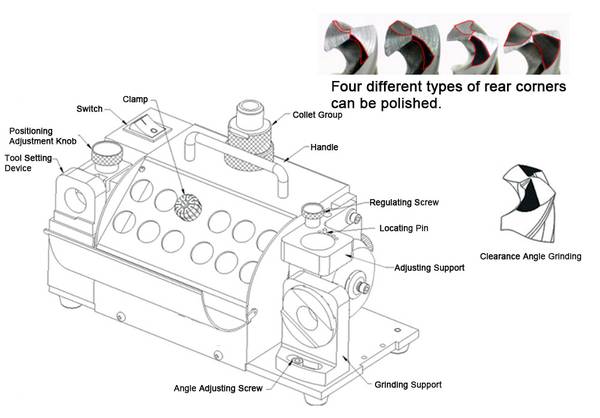 Four different types of rear corners can be polished.

Clamp

Switch

Collet Group

Positioning Adjustment Knob

Handle

Tool Setting Device

Regulating Screw

Locating Pin

Adjusting Support

Clearance Angle Grinding

Angle Adjusting Screw

Grinding Support