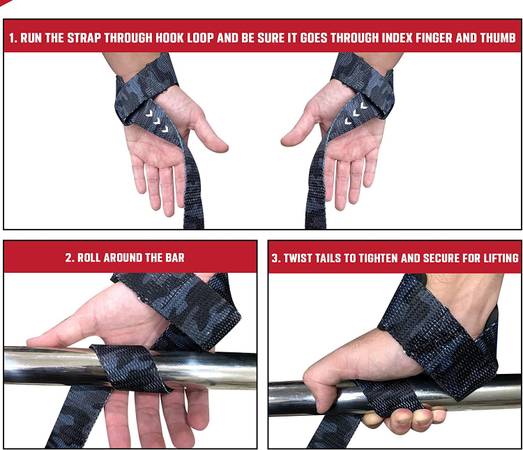 1. RUN THE STRAP THROUGH HOOK LOOP AND BE SURE IT GOES THROUGH INDEX FINGER AND THUMB

2. ROLL AROUND THE BAR

3. TWIST TAILS TO TIGHTEN AND SECURE FOR LIFTING