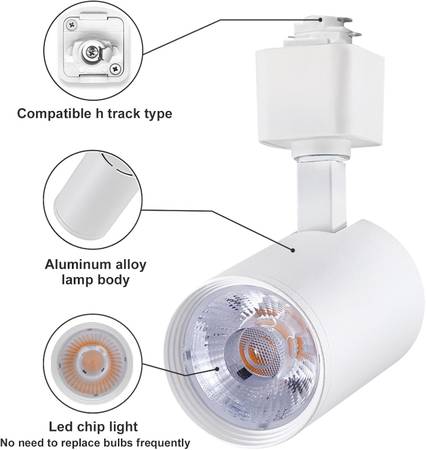 Compatible h track type

Aluminum alloy lamp body

Led chip light
No need to replace bulbs frequently