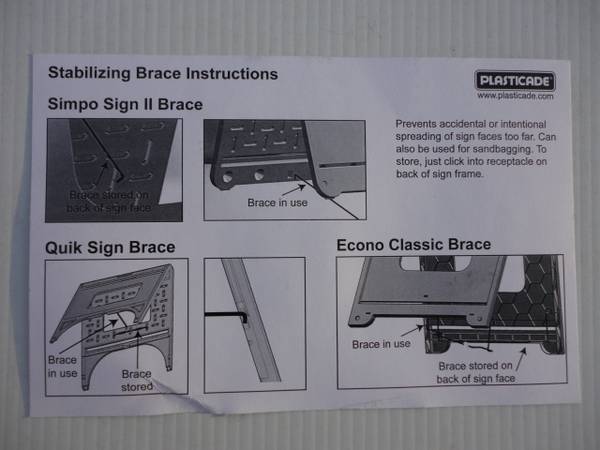 Stabilizing Brace Instructions

PLASTICADE
www.plasticade.com

Simpo Sign II Brace

Brace stored on back of sign face

Brace in use

Prevents accidental or intentional spreading of sign faces too far. Can also be used for sandbagging. To store, just click into receptacle on back of sign frame.

Quik Sign Brace

Brace in use

Brace stored

Econo Classic Brace

Brace in use

Brace stored on back of sign face