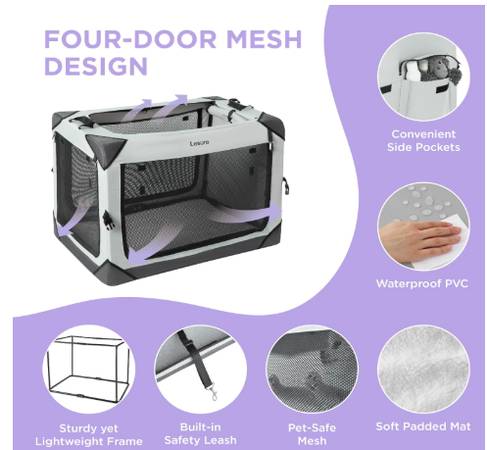 FOUR-DOOR MESH DESIGN

Lesure

Convenient Side Pockets

Waterproof PVC

Sturdy yet Lightweight Frame

Built-in Safety Leash

Pet-Safe Mesh

Soft Padded Mat