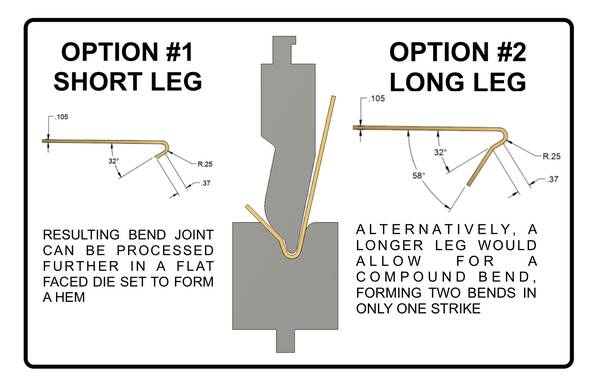 OPTION #1
SHORT LEG

.105

32°

R.25

.37

RESULTING BEND JOINT CAN BE PROCESSED FURTHER IN A FLAT FACED DIE SET TO FORM A HEM

OPTION #2
LONG LEG

.105

32°

58°

R.25

.37

ALTERNATIVELY, A LONGER LEG WOULD ALLOW FOR A COMPOUND BEND, FORMING TWO BENDS IN ONLY ONE STRIKE