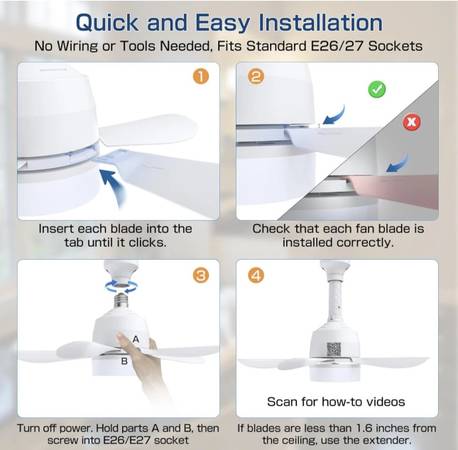 Quick and Easy Installation
No Wiring or Tools Needed, Fits Standard E26/27 Sockets

1

Insert each blade into the tab until it clicks.

2

Check that each fan blade is installed correctly.

3

A
B

Turn off power. Hold parts A and B, then screw into E26/E27 socket

4

Scan for how-to videos

If blades are less than 1.6 inches from the ceiling, use the extender.