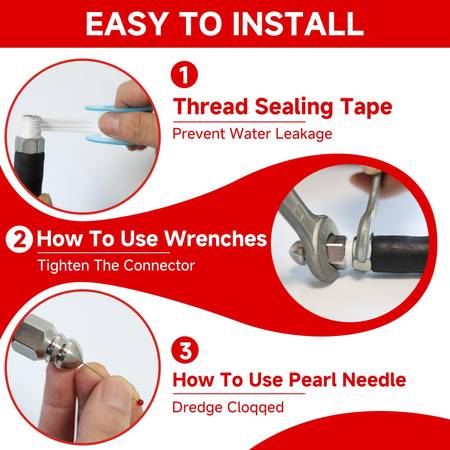 EASY TO INSTALL

1
Thread Sealing Tape
Prevent Water Leakage

2 How To Use Wrenches
Tighten The Connector

3
How To Use Pearl Needle
Dredge Cloqqed