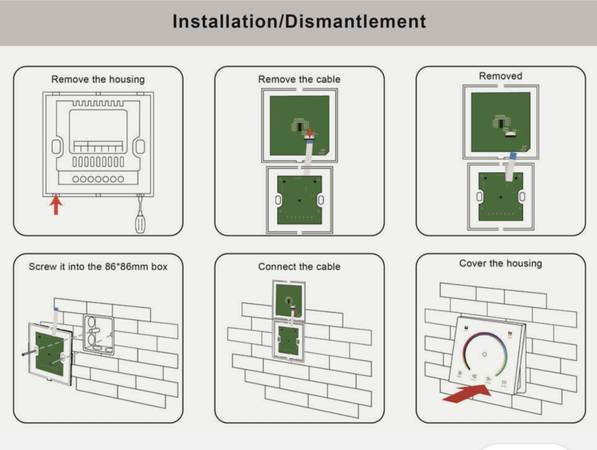 Installation/Dismantlement

Remove the housing

Remove the cable

Removed

Screw it into the 86*86mm box

Connect the cable

Cover the housing