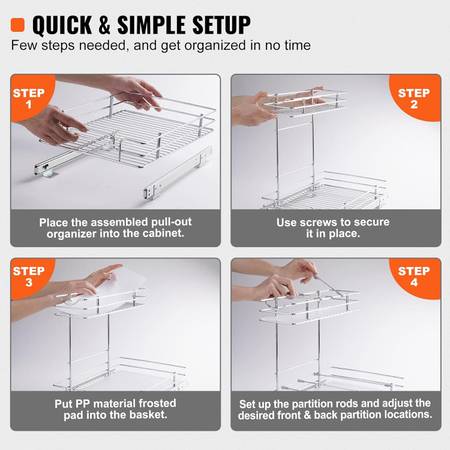 QUICK & SIMPLE SETUP
Few steps needed, and get organized in no time

STEP 1

Place the assembled pull-out organizer into the cabinet.

STEP 2

Use screws to secure it in place.

STEP 3

Put PP material frosted pad into the basket.

STEP 4

Set up the partition rods and adjust the desired front & back partition locations.