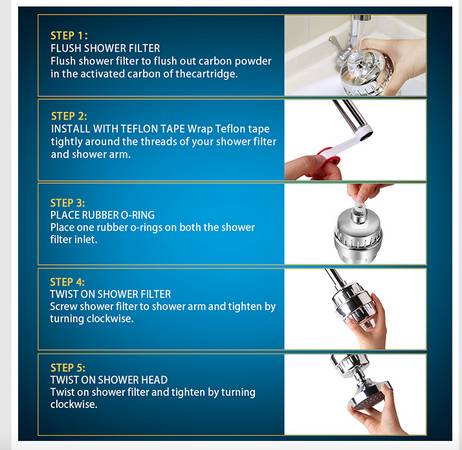 STEP 1:
FLUSH SHOWER FILTER
Flush shower filter to flush out carbon powder in the activated carbon of thecartridge.

STEP 2:
INSTALL WITH TEFLON TAPE Wrap Teflon tape tightly around the threads of your shower filter and shower arm.

STEP 3:
PLACE RUBBER O-RING
Place one rubber o-rings on both the shower filter inlet.

STEP 4:
TWIST ON SHOWER FILTER
Screw shower filter to shower arm and tighten by turning clockwise.

STEP 5:
TWIST ON SHOWER HEAD
Twist on shower filter and tighten by turning clockwise.