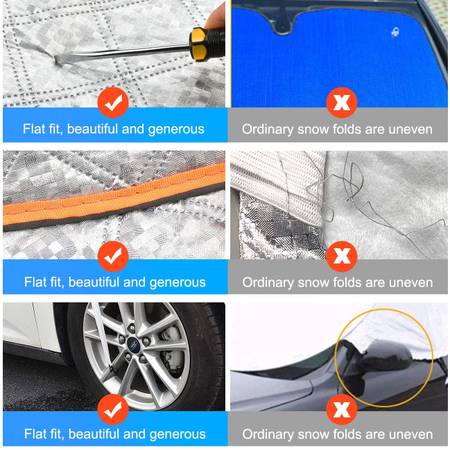 Flat fit, beautiful and generous

Ordinary snow folds are uneven

Flat fit, beautiful and generous

Ordinary snow folds are uneven

Flat fit, beautiful and generous

Ordinary snow folds are uneven