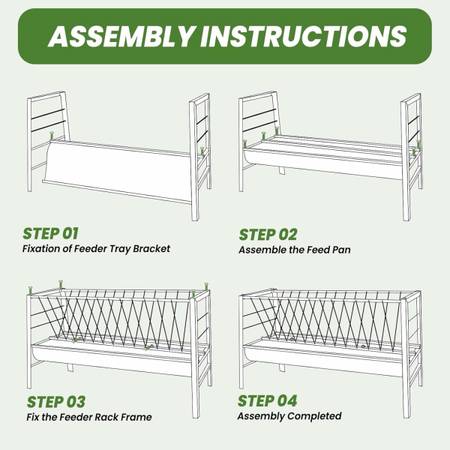 ASSEMBLY INSTRUCTIONS

STEP 01
Fixation of Feeder Tray Bracket

STEP 02
Assemble the Feed Pan

STEP 03
Fix the Feeder Rack Frame

STEP 04
Assembly Completed