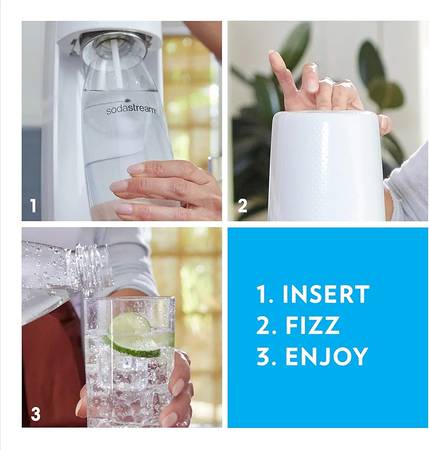 sodastream

1

2

3

1. INSERT
2. FIZZ
3. ENJOY