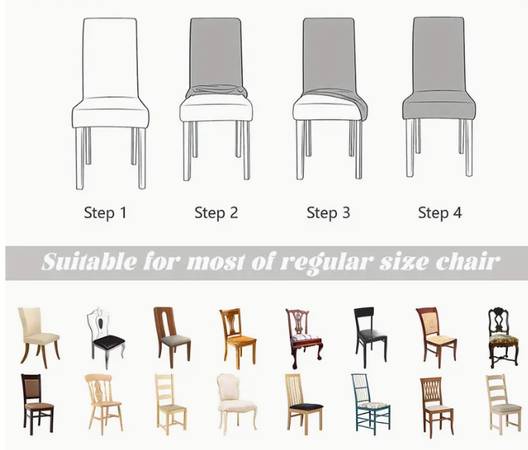 Step 1

Step 2

Step 3

Step 4

Suitable for most of regular size chair