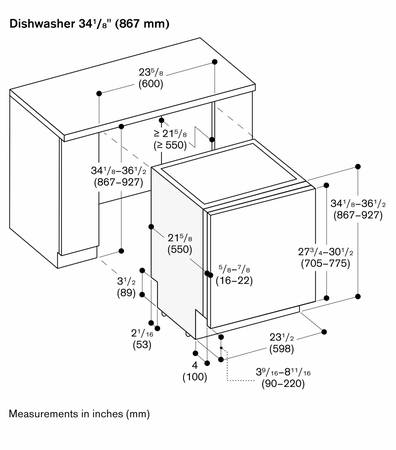 Dishwasher $34^1/_8$" (867 mm)

$23^5/_8$
(600)

$\geq 21^5/_8$
($\geq$ 550)

$34^1/_8$–$36^1/_2$
(867–927)

$34^1/_8$–$36^1/_2$
(867–927)

$21^5/_8$
(550)

$27^3/_4$–$30^1/_2$
(705–775)

$^5/_8$–$^7/_8$
(16–22)

$3^1/_2$
(89)

$2^1/_{16}$
(53)

$23^1/_2$
(598)

4
(100)

$3^9/_{16}$–$8^{11}/_{16}$
(90–220)

Measurements in inches (mm)