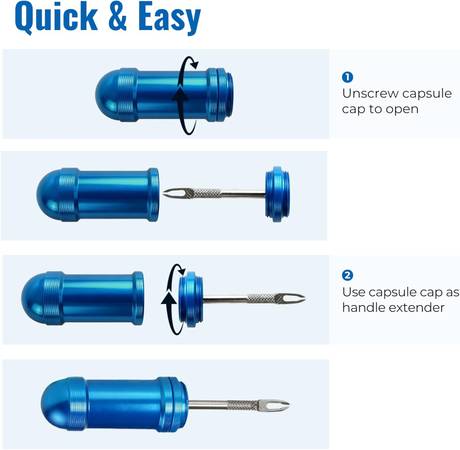 Quick & Easy

1
Unscrew capsule cap to open

2
Use capsule cap as handle extender