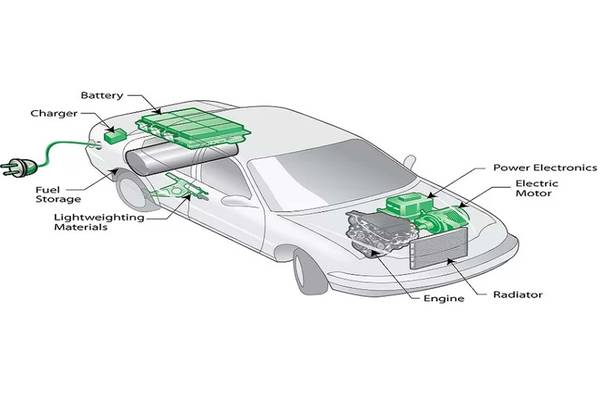 Battery
Charger
Fuel Storage
Lightweighting Materials
Power Electronics
Electric Motor
Engine
Radiator