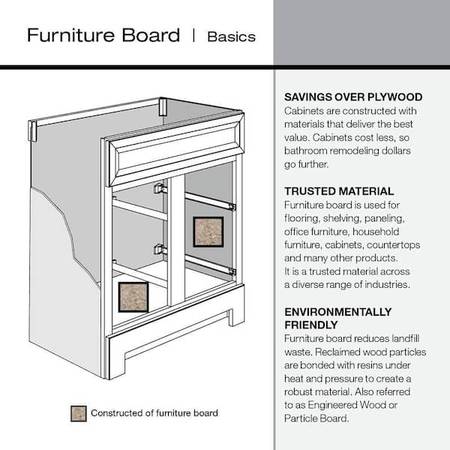 Furniture Board | Basics

Constructed of furniture board

SAVINGS OVER PLYWOOD
Cabinets are constructed with materials that deliver the best value. Cabinets cost less, so bathroom remodeling dollars go further.

TRUSTED MATERIAL
Furniture board is used for flooring, shelving, paneling, office furniture, household furniture, cabinets, countertops and many other products. It is a trusted material across a diverse range of industries.

ENVIRONMENTALLY FRIENDLY
Furniture board reduces landfill waste. Reclaimed wood particles are bonded with resins under heat and pressure to create a robust material. Also referred to as Engineered Wood or Particle Board.