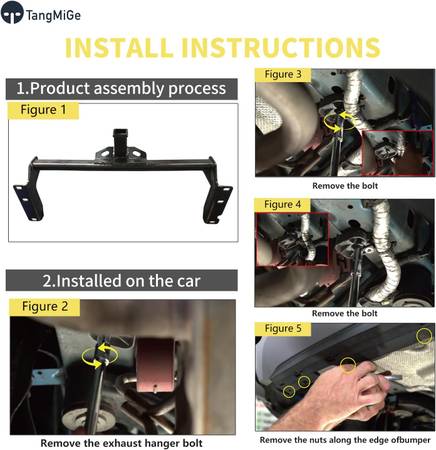 TangMiGe

INSTALL INSTRUCTIONS

1.Product assembly process

Figure 1

2.Installed on the car

Figure 2

Remove the exhaust hanger bolt

Figure 3

Remove the bolt

Figure 4

Remove the bolt

Figure 5

Remove the nuts along the edge ofbumper