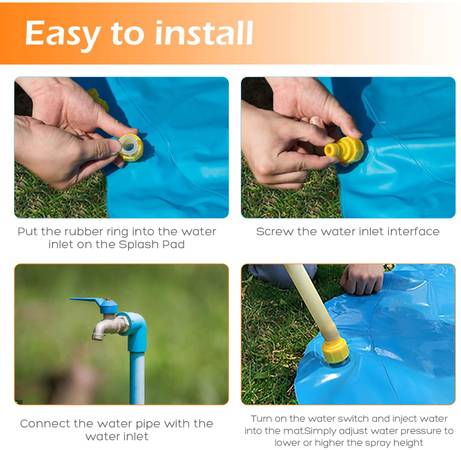 Easy to install

Put the rubber ring into the water inlet on the Splash Pad

Screw the water inlet interface

Connect the water pipe with the water inlet

Turn on the water switch and inject water into the mat.Simply adjust water pressure to lower or higher the spray height