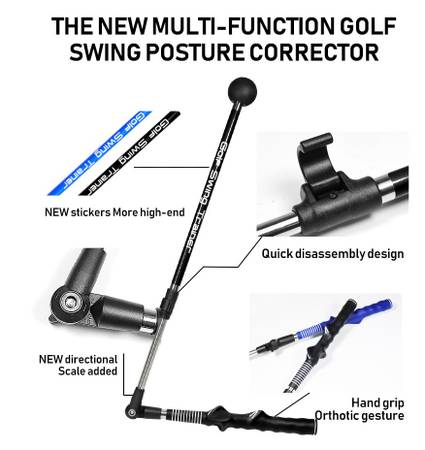 THE NEW MULTI-FUNCTION GOLF SWING POSTURE CORRECTOR

Golf Swing Trainer

Golf Swing Trainer

Golf Swing Trainer

NEW stickers More high-end

Quick disassembly design

NEW directional Scale added

Hand grip Orthotic gesture