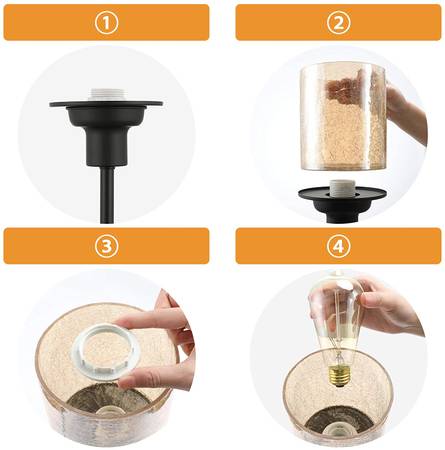 ①

②

③

④