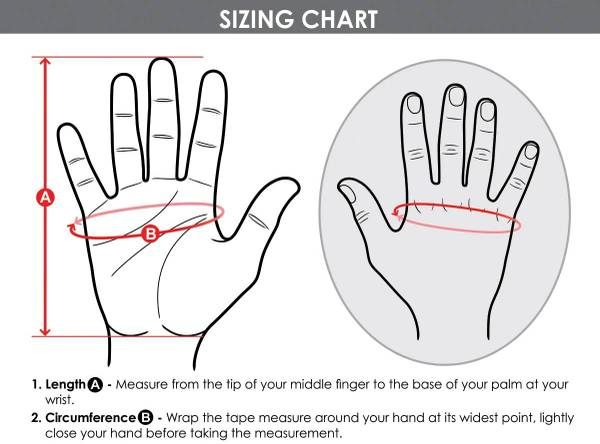 SIZING CHART

A

B

1. Length A - Measure from the tip of your middle finger to the base of your palm at your wrist.

2. Circumference B - Wrap the tape measure around your hand at its widest point, lightly close your hand before taking the measurement.