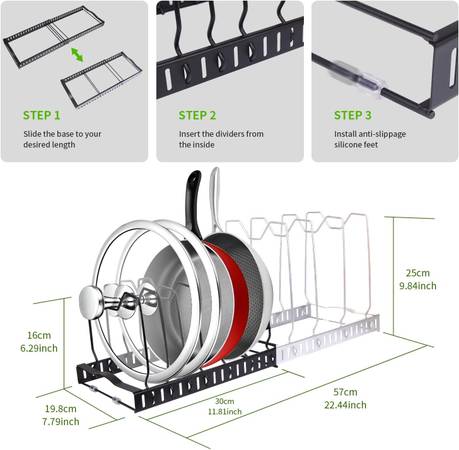 STEP 1
Slide the base to your desired length

STEP 2
Insert the dividers from the inside

STEP 3
Install anti-slippage silicone feet

25cm
9.84inch

16cm
6.29inch

19.8cm
7.79inch

30cm
11.81inch

57cm
22.44inch