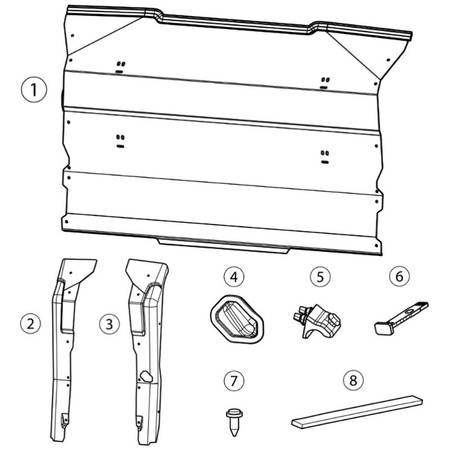 1

2

3

4

5

6

7

8