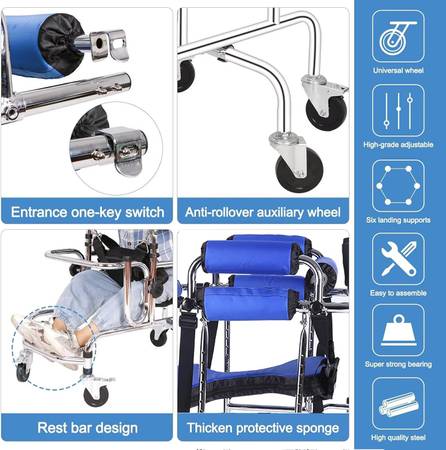 Entrance one-key switch

Anti-rollover auxiliary wheel

Rest bar design

Thicken protective sponge

Universal wheel

High-grade adjustable

Six landing supports

Easy to assemble

Super strong bearing

High quality steel