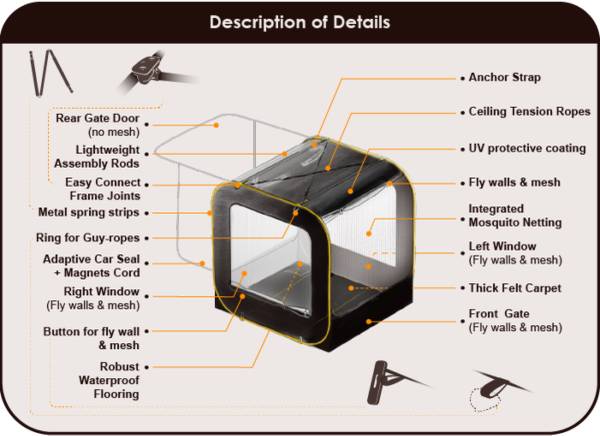 Description of Details

Rear Gate Door (no mesh)

Lightweight Assembly Rods

Easy Connect Frame Joints

Metal spring strips

Ring for Guy-ropes

Adaptive Car Seal + Magnets Cord

Right Window (Fly walls & mesh)

Button for fly wall & mesh

Robust Waterproof Flooring

Anchor Strap

Ceiling Tension Ropes

UV protective coating

Fly walls & mesh

Integrated Mosquito Netting

Left Window (Fly walls & mesh)

Thick Felt Carpet

Front Gate (Fly walls & mesh)