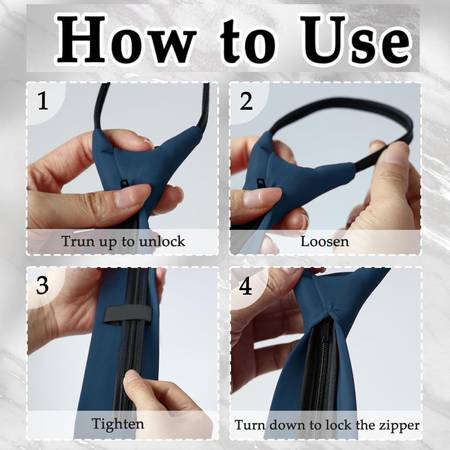 How to Use

1

Trun up to unlock

2

Loosen

3

Tighten

4

Turn down to lock the zipper