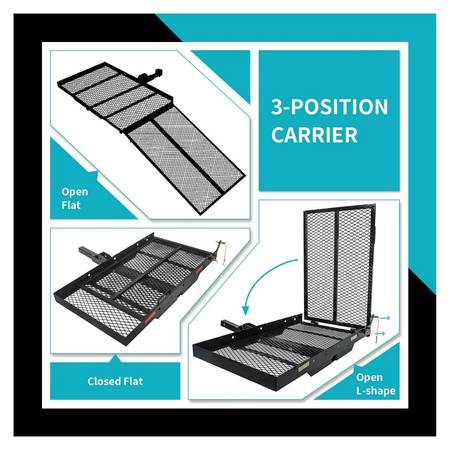 3-POSITION CARRIER

Open Flat

Closed Flat

Open L-shape