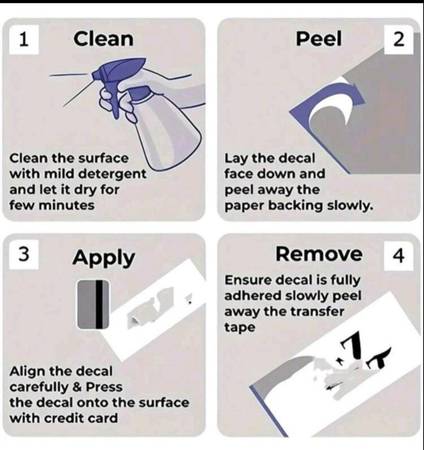 1 Clean

Clean the surface with mild detergent and let it dry for few minutes

Peel 2

Lay the decal face down and peel away the paper backing slowly.

3 Apply

Align the decal carefully & Press the decal onto the surface with credit card

Remove 4

Ensure decal is fully adhered slowly peel away the transfer tape