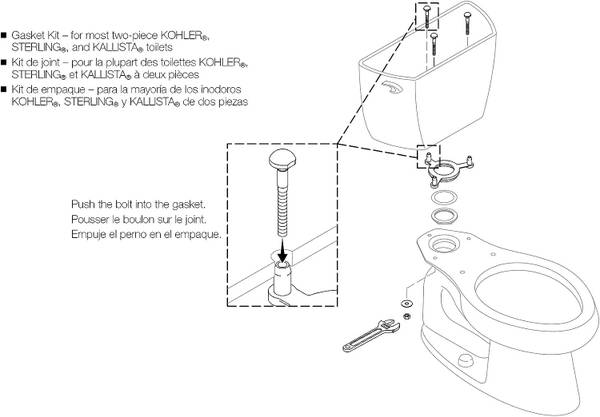 ■ Gasket Kit – for most two-piece KOHLER®, STERLING®, and KALLISTA® toilets
■ Kit de joint – pour la plupart des toilettes KOHLER®, STERLING® et KALLISTA® à deux pièces
■ Kit de empaque – para la mayoría de los inodoros KOHLER®, STERLING® y KALLISTA® de dos piezas

Push the bolt into the gasket.
Pousser le boulon sur le joint.
Empuje el perno en el empaque.