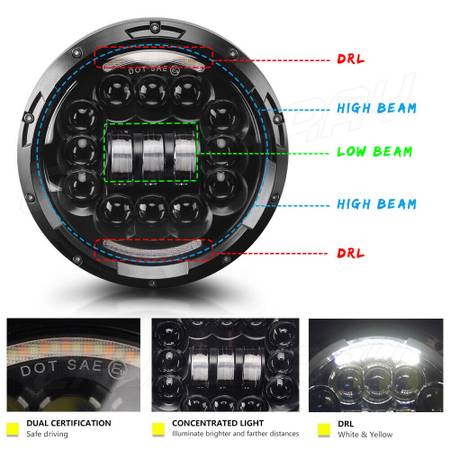 DOT SAE E

DRL

HIGH BEAM

LOW BEAM

HIGH BEAM

DRL

DOT SAE E

DUAL CERTIFICATION
Safe driving

CONCENTRATED LIGHT
Illuminate brighter and farther distances

DRL
White & Yellow