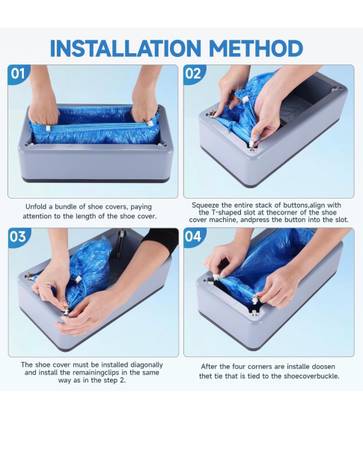 INSTALLATION METHOD

01

Unfold a bundle of shoe covers, paying attention to the length of the shoe cover.

02

Squeeze the entire stack of buttons,align with the T-shaped slot at thecorner of the shoe cover machine, andpress the button into the slot.

03

The shoe cover must be installed diagonally and install the remainingclips in the same way as in the step 2.

04

After the four corners are installe doosen thet tie that is tied to the shoecoverbuckle.